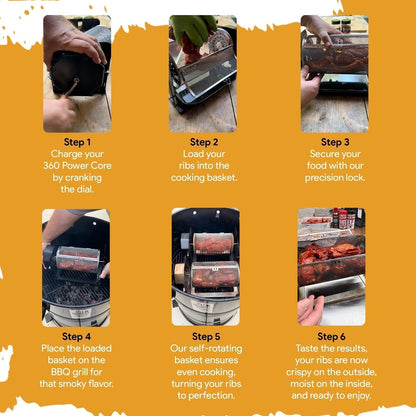 Step 1
Charge your 360 Power Core by cranking the dial.

Step 2
Load your ribs into the cooking basket.

Step 3
Secure your food with our precision lock.

Step 4
Place the loaded basket on the BBQ grill for that smoky flavor.

Step 5
Our self-rotating basket ensures even cooking, turning your ribs to perfection.

Step 6
Taste the results, your ribs are now crispy on the outside, moist on the inside, and ready to enjoy.